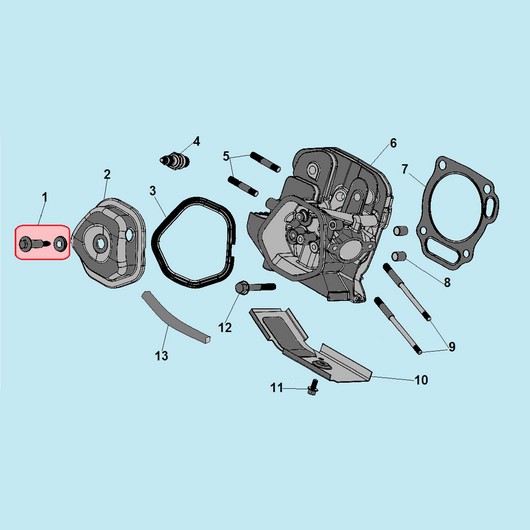 1
2
3
4
5
6
7
8
9
10
11
12
13